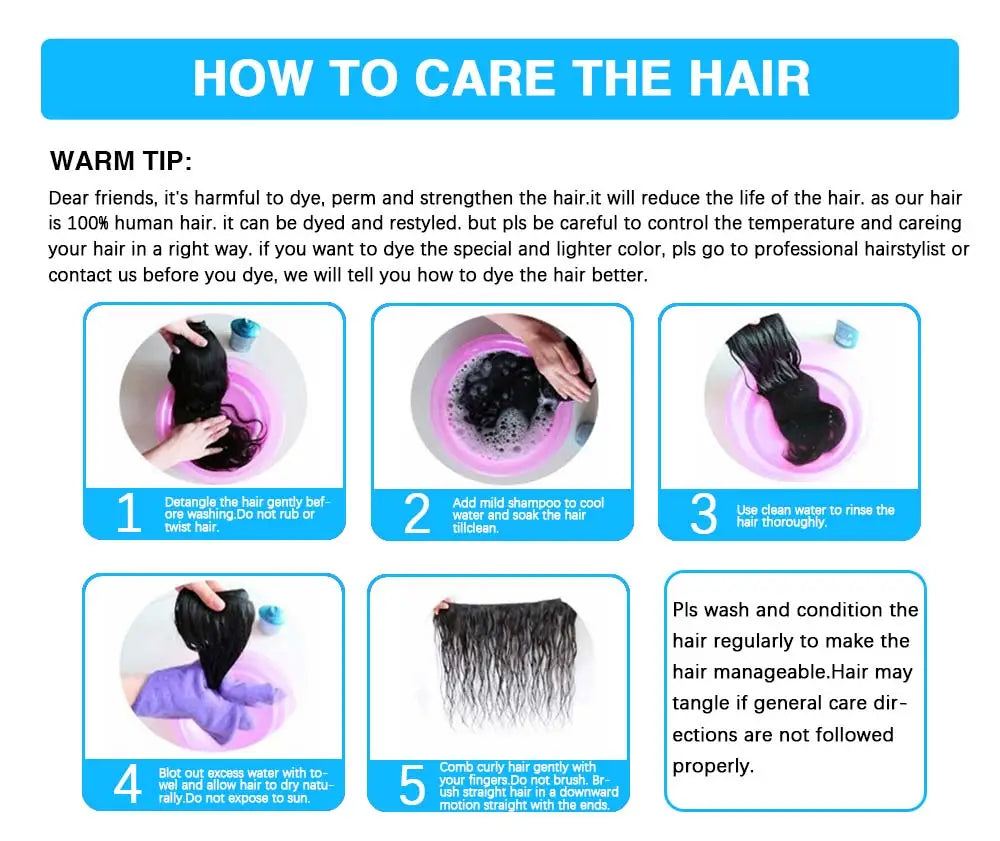 HOW TO CARE THE HAIR

WARM TIP:

Dear friends, it's harmful to dye, perm and strengthen the hair.it will reduce the life of the hair. as our hair is 100% human hair. it can be dyed and restyled. but pls be careful to control the temperature and careing your hair in a right way. if you want to dye the special and lighter color, pls go to professional hairstylist or contact us before you dye, we will tell you how to dye the hair better.

1 Detangle the hair gently before washing.Do not rub or twist hair.

2 Add mild shampoo to cool water and soak the hair tillclean.

3 Use clean water to rinse the hair thoroughly.

4 Blot out excess water with towel and allow hair to dry naturally.Do not expose to sun.

5 Comb curly hair gently with your fingers.Do not brush. Brush straight hair in a downward motion straight with the ends.

Pls wash and condition the hair regularly to make the hair manageable.Hair may tangle if general care directions are not followed properly.